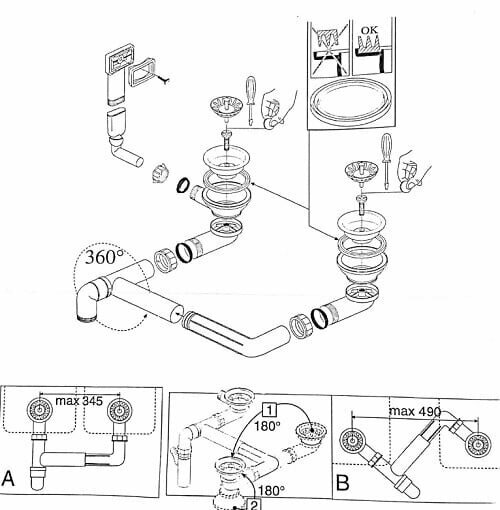 OK

360°

max 345

A

1
180°
180°
2

max 490

B