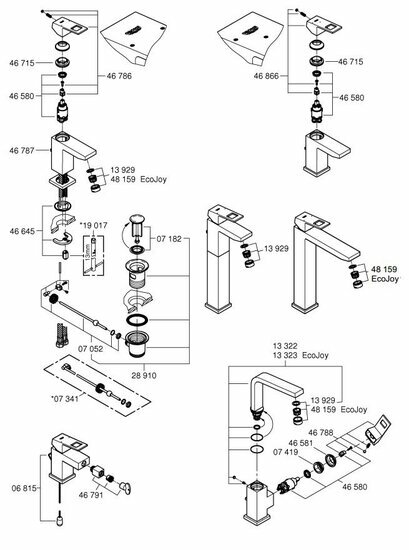 46 715
46 786
46 580
46 787
13 929
48 159 EcoJoy
46 645
*19 017
13mm
07 182
07 052
28 910
*07 341
06 815
46 791

46 866
46 715
46 580

13 929

48 159
EcoJoy

13 322
13 323 EcoJoy
13 929
48 159 EcoJoy
46 788
46 581
07 419
46 580